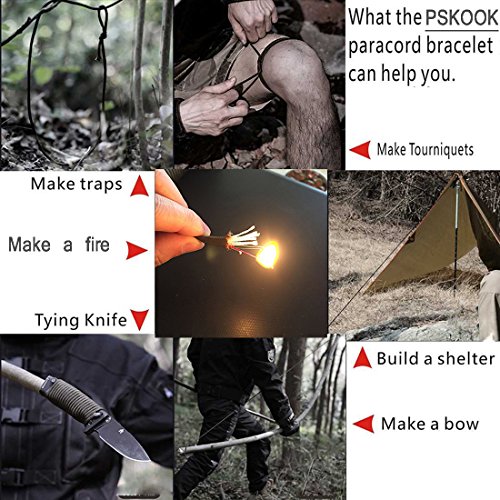 What the PSKOOK paracord bracelet can help you.

Make Tourniquets

Make traps

Make a fire

Tying Knife

Build a shelter

Make a bow