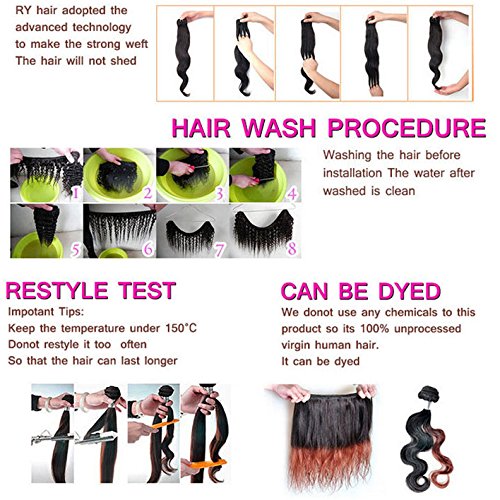 RY hair adopted the advanced technology to make the strong weft The hair will not shed

HAIR WASH PROCEDURE

1 2 3 4 5 6 7 8

Washing the hair before installation The water after washed is clean

RESTYLE TEST

Impotant Tips:
Keep the temperature under 150°C
Donot restyle it too often
So that the hair can last longer

CAN BE DYED

We donot use any chemicals to this product so its 100% unprocessed virgin human hair.
It can be dyed