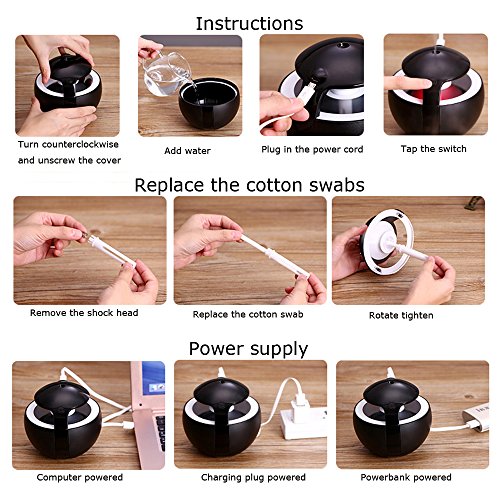 Instructions

Turn counterclockwise and unscrew the cover

Add water

Plug in the power cord

Tap the switch

Replace the cotton swabs

Remove the shock head

Replace the cotton swab

Rotate tighten

Power supply

Computer powered

Charging plug powered

Powerbank powered