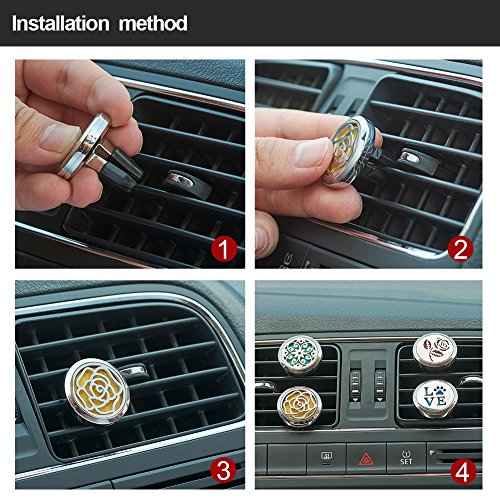 Installation method

1

2

3

LOVE

SET

4