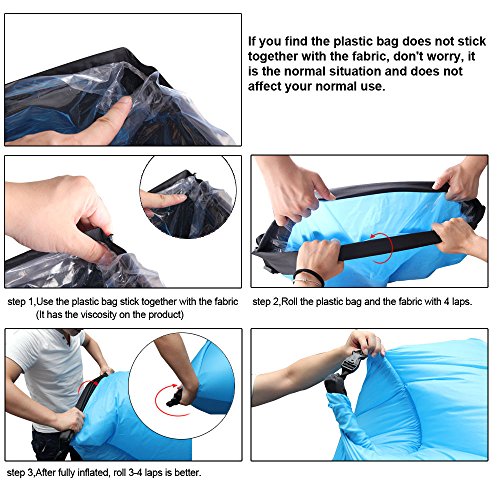 If you find the plastic bag does not stick together with the fabric, don't worry, it is the normal situation and does not affect your normal use.

step 1,Use the plastic bag stick together with the fabric (It has the viscosity on the product)

step 2,Roll the plastic bag and the fabric with 4 laps.

step 3,After fully inflated, roll 3-4 laps is better.