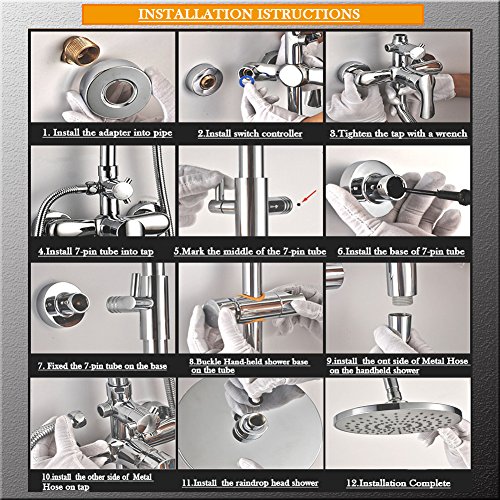 INSTALLATION ISTRUCTIONS

1. Install the adapter into pipe

2.Install switch controller

3.Tighten the tap with a wrench

4.Install 7-pin tube into tap

5.Mark the middle of the 7-pin tube

6.Install the base of 7-pin tube

7. Fixed the 7-pin tube on the base

8.Buckle Hand-held shower base on the tube

9.install the ont side of Metal Hose on the handheld shower

10.install the other side of Metal Hose on tap

11.Install the raindrop head shower

12.Installation Complete