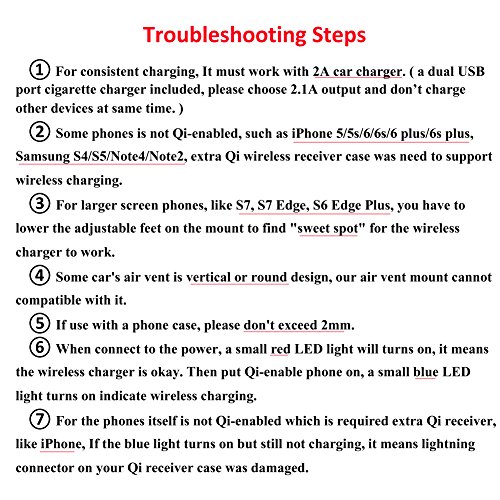 Troubleshooting Steps

① For consistent charging, It must work with 2A car charger. ( a dual USB port cigarette charger included, please choose 2.1A output and don't charge other devices at same time. )

② Some phones is not Qi-enabled, such as iPhone 5/5s/6/6s/6 plus/6s plus, Samsung S4/S5/Note4/Note2, extra Qi wireless receiver case was need to support wireless charging.

③ For larger screen phones, like S7, S7 Edge, S6 Edge Plus, you have to lower the adjustable feet on the mount to find "sweet spot" for the wireless charger to work.

④ Some car's air vent is vertical or round design, our air vent mount cannot compatible with it.

⑤ If use with a phone case, please don't exceed 2mm.

⑥ When connect to the power, a small red LED light will turns on, it means the wireless charger is okay. Then put Qi-enable phone on, a small blue LED light turns on indicate wireless charging.

⑦ For the phones itself is not Qi-enabled which is required extra Qi receiver, like iPhone, If the blue light turns on but still not charging, it means lightning connector on your Qi receiver case was damaged.