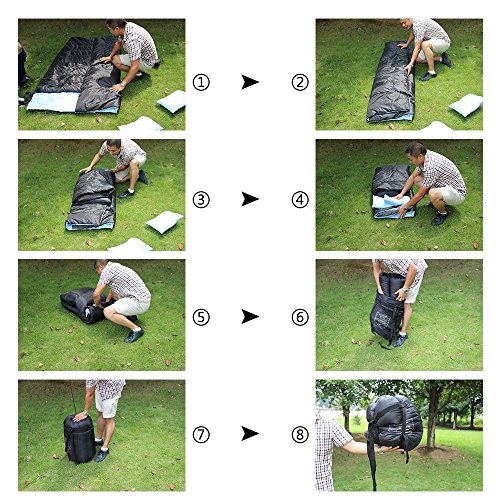 ① ➤ ②

③ ➤ ④

⑤ ➤ ⑥

⑦ ➤ ⑧