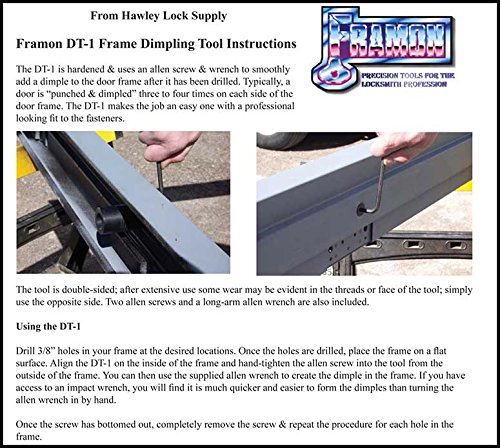 From Hawley Lock Supply

Framon DT-1 Frame Dimpling Tool Instructions

FRAMON

PRECISION TOOLS FOR THE LOCKSMITH PROFESSION

The DT-1 is hardened & uses an allen screw & wrench to smoothly add a dimple to the door frame after it has been drilled. Typically, a door is "punched & dimpled" three to four times on each side of the door frame. The DT-1 makes the job an easy one with a professional looking fit to the fasteners.

The tool is double-sided; after extensive use some wear may be evident in the threads or face of the tool; simply use the opposite side. Two allen screws and a long-arm allen wrench are also included.

Using the DT-1

Drill 3/8" holes in your frame at the desired locations. Once the holes are drilled, place the frame on a flat surface. Align the DT-1 on the inside of the frame and hand-tighten the allen screw into the tool from the outside of the frame. You can then use the supplied allen wrench to create the dimple in the frame. If you have access to an impact wrench, you will find it is much quicker and easier to form the dimples than turning the allen wrench in by hand.

Once the screw has bottomed out, completely remove the screw & repeat the procedure for each hole in the frame.