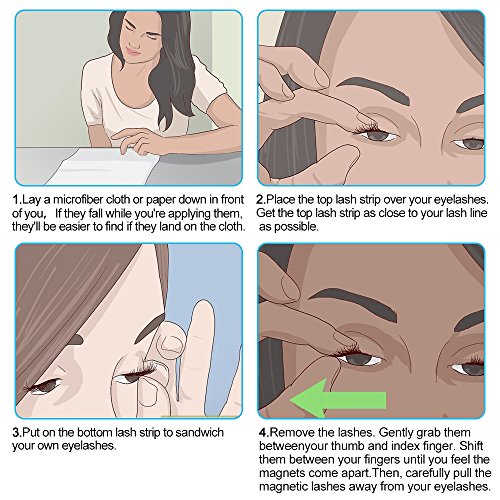 1.Lay a microfiber cloth or paper down in front of you,   If they fall while you're applying them, they'll be easier to find if they land on the cloth.

2.Place the top lash strip over your eyelashes. Get the top lash strip as close to your lash line as possible.

3.Put on the bottom lash strip to sandwich your own eyelashes.

4.Remove the lashes. Gently grab them betweenyour thumb and index finger. Shift them between your fingers until you feel the magnets come apart.Then, carefully pull the magnetic lashes away from your eyelashes.