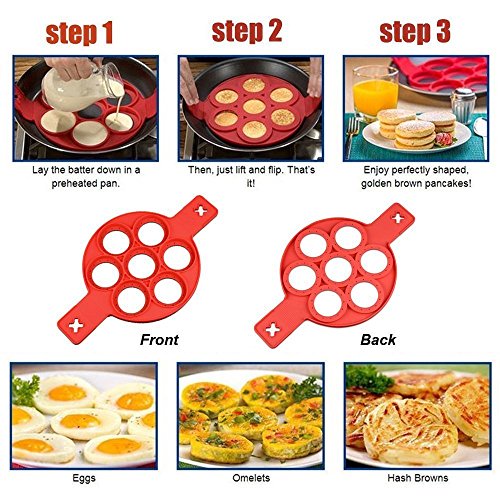 step 1

Lay the batter down in a preheated pan.

step 2

Then, just lift and flip. That's it!

step 3

Enjoy perfectly shaped, golden brown pancakes!

Front

Back

Eggs

Omelets

Hash Browns