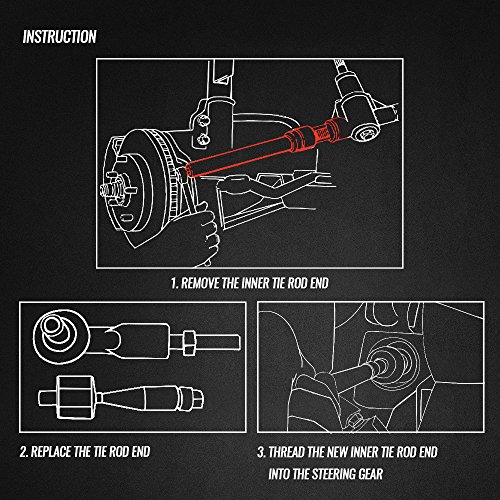 INSTRUCTION

1. REMOVE THE INNER TIE ROD END

2. REPLACE THE TIE ROD END

3. THREAD THE NEW INNER TIE ROD END INTO THE STEERING GEAR