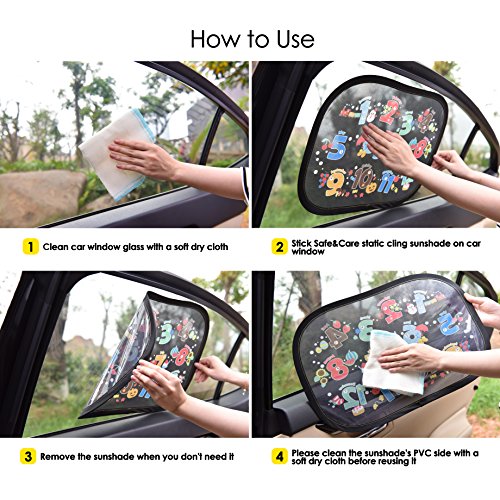 How to Use

1 Clean car window glass with a soft dry cloth

2 Stick Safe&Care static cling sunshade on car window

3 Remove the sunshade when you don't need it

4 Please clean the sunshade's PVC side with a soft dry cloth before reusing it