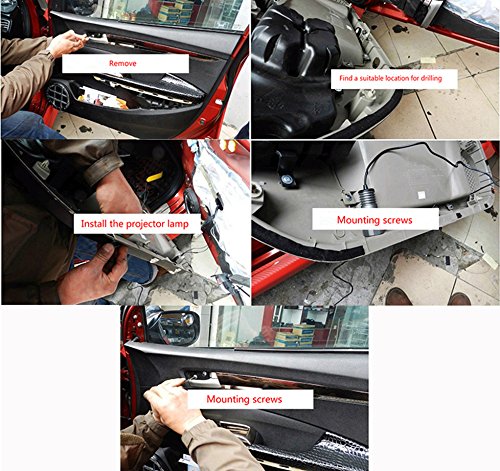 Remove

Find a suitable location for drilling

Install the projector lamp

Mounting screws

Mounting screws