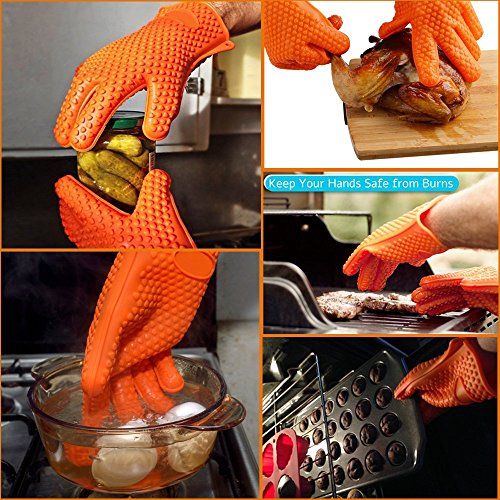 Keep Your Hands Safe from Burns