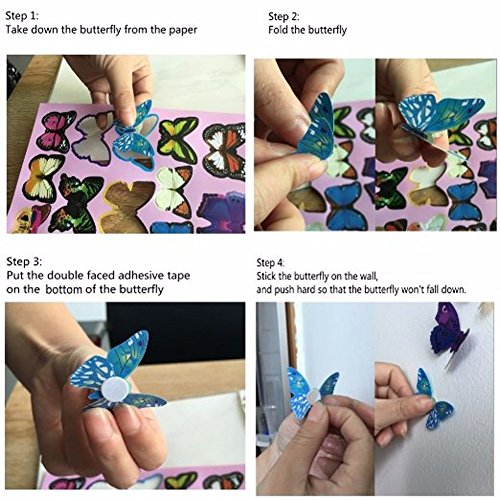 Step 1:
Take down the butterfly from the paper

Step 2:
Fold the butterfly

Step 3:
Put the double faced adhesive tape on the bottom of the butterfly

Step 4:
Stick the butterfly on the wall, and push hard so that the butterfly won't fall down.