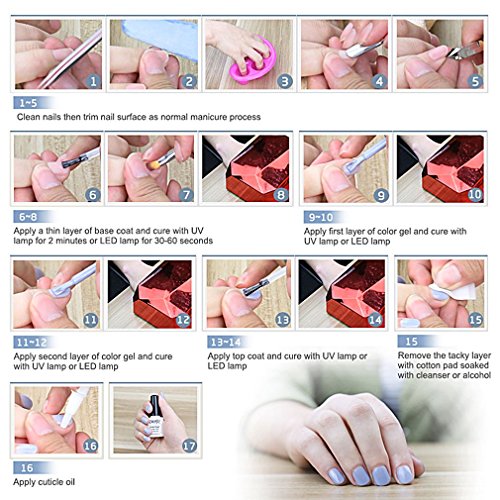 1 2 3 4 5

1~5

Clean nails then trim nail surface as normal manicure process

6 7 8 9 10

6~8

Apply a thin layer of base coat and cure with UV lamp for 2 minutes or LED lamp for 30-60 seconds

9~10

Apply first layer of color gel and cure with UV lamp or LED lamp

11 12 13 14 15

11~12

Apply second layer of color gel and cure with UV lamp or LED lamp

13~14

Apply top coat and cure with UV lamp or LED lamp

15

Remove the tacky layer with cotton pad soaked with cleanser or alcohol

16 17

16

Apply cuticle oil