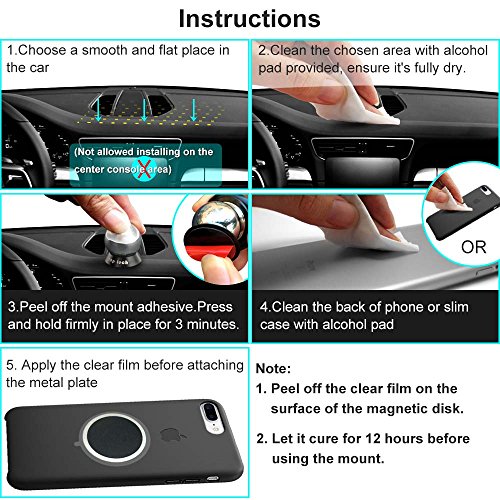 Instructions

1.Choose a smooth and flat place in the car

(Not allowed installing on the center console area)

2.Clean the chosen area with alcohol pad provided, ensure it's fully dry.

3.Peel off the mount adhesive.Press and hold firmly in place for 3 minutes.

OR

4.Clean the back of phone or slim case with alcohol pad

5. Apply the clear film before attaching the metal plate

Note:
1. Peel off the clear film on the surface of the magnetic disk.
2. Let it cure for 12 hours before using the mount.