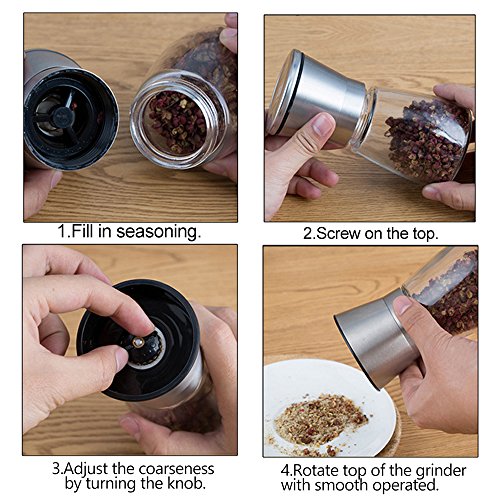 1.Fill in seasoning.

2.Screw on the top.

3.Adjust the coarseness by turning the knob.

4.Rotate top of the grinder with smooth operated.