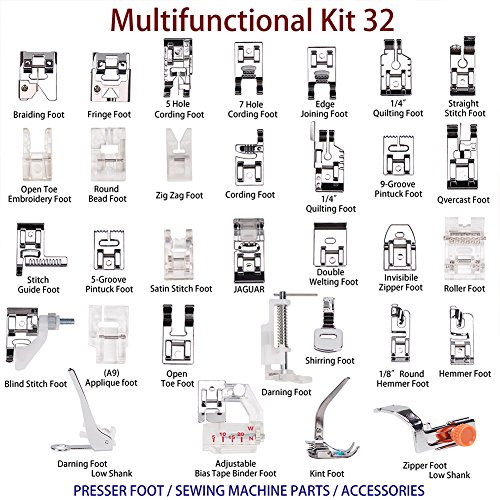 Multifunctional Kit 32

Braiding Foot

Fringe Foot

5 Hole Cording Foot

7 Hole Cording Foot

Edge Joining Foot

1/4" Quilting Foot

Straight Stitch Foot

Open Toe Embroidery Foot

Round Bead Foot

Zig Zag Foot

Cording Foot

1/4" Quilting Foot

9-Groove Pintuck Foot

Qvercast Foot

Stitch Guide Foot

5-Groove Pintuck Foot

Satin Stitch Foot

JAGUAR

Double Welting Foot

Invisibile Zipper Foot

Roller Foot

Blind Stitch Foot

(A9) Applique foot

Open Toe Foot

Darning Foot

Shirring Foot

1/8" Round Hemmer Foot

Hemmer Foot

Darning Foot Low Shank

10 20 W N

Adjustable Bias Tape Binder Foot

Kint Foot

Zipper Foot Low Shank

PRESSER FOOT / SEWING MACHINE PARTS / ACCESSORIES