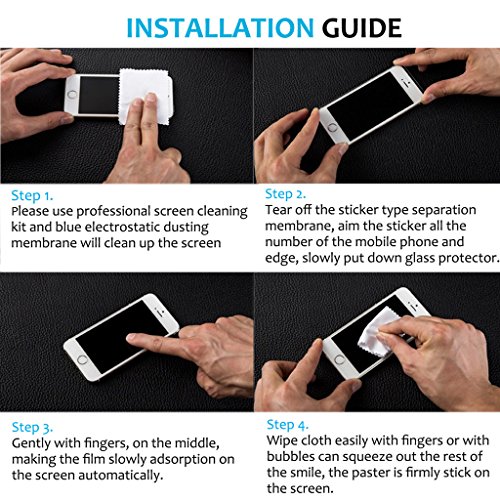 INSTALLATION GUIDE

Step 1.
Please use professional screen cleaning kit and blue electrostatic dusting membrane will clean up the screen

Step 2.
Tear off the sticker type separation membrane, aim the sticker all the number of the mobile phone and edge, slowly put down glass protector.

Step 3.
Gently with fingers, on the middle, making the film slowly adsorption on the screen automatically.

Step 4.
Wipe cloth easily with fingers or with bubbles can squeeze out the rest of the smile, the paster is firmly stick on the screen.