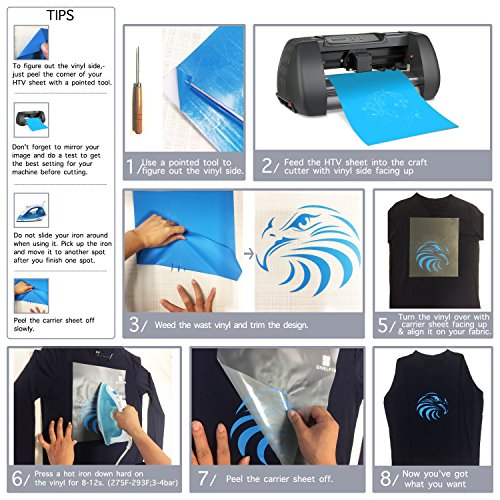 TIPS

To figure out the vinyl side,- just peel the corner of your HTV sheet with a pointed tool.

Don't forget to mirror your image and do a test to get the best setting for your machine before cutting.

Do not slide your iron around when using it. Pick up the iron and move it to another spot after you finish one spot.

Peel the carrier sheet off slowly.

1/ Use a pointed tool to figure out the vinyl side.

2/ Feed the HTV sheet into the craft cutter with vinyl side facing up

3/ Weed the wast vinyl and trim the design.

5/ Turn the vinyl over with carrier sheet facing up & align it on your fabric.

6/ Press a hot iron down hard on the vinyl for 8-12s. (275F-293F;3-4bar)

7/ Peel the carrier sheet off.

8/ Now you've got what you want