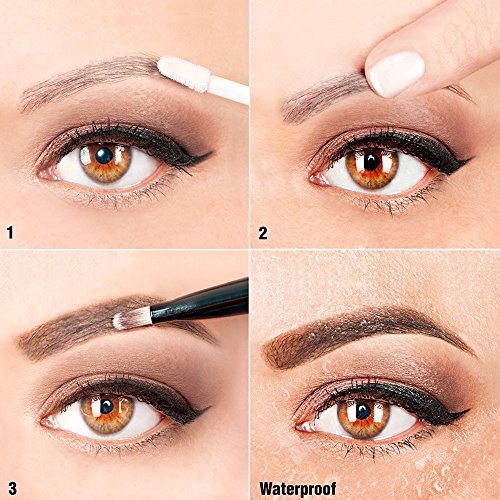 1

2

3

Waterproof