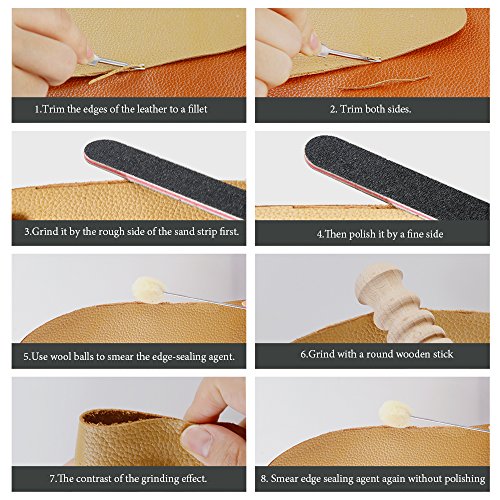 1.Trim the edges of the leather to a fillet

2. Trim both sides.

3.Grind it by the rough side of the sand strip first.

4.Then polish it by a fine side

5.Use wool balls to smear the edge-sealing agent.

6.Grind with a round wooden stick

7.The contrast of the grinding effect.

8. Smear edge sealing agent again without polishing