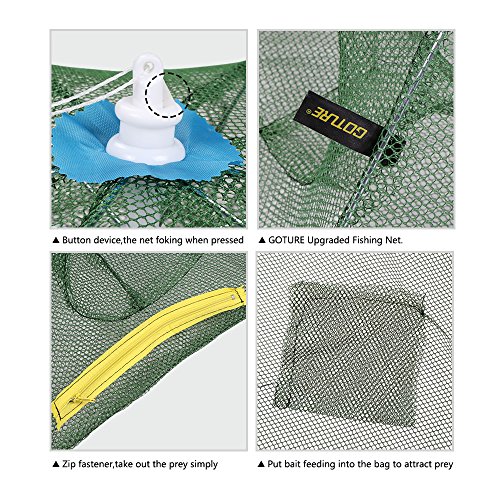 GOTURE®

▲ Button device,the net foking when pressed

▲ GOTURE Upgraded Fishing Net.

▲ Zip fastener,take out the prey simply

▲ Put bait feeding into the bag to attract prey