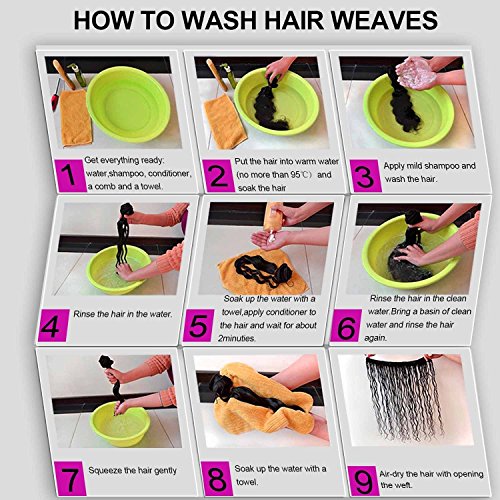 HOW TO WASH HAIR WEAVES

1 Get everything ready: water,shampoo, conditioner, a comb and a towel.

2 Put the hair into warm water (no more than 95℃) and soak the hair

3 Apply mild shampoo and wash the hair.

4 Rinse the hair in the water.

5 Soak up the water with a towel,apply conditioner to the hair and wait for about 2minuties.

6 Rinse the hair in the clean water.Bring a basin of clean water and rinse the hair again.

7 Squeeze the hair gently

8 Soak up the water with a towel.

9 Air-dry the hair with opening the weft.