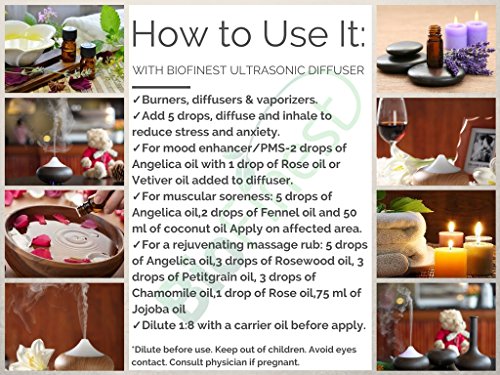 How to Use It:

WITH BIOFINEST ULTRASONIC DIFFUSER

✓Burners, diffusers & vaporizers.
✓Add 5 drops, diffuse and inhale to reduce stress and anxiety.
✓For mood enhancer/PMS-2 drops of Angelica oil with 1 drop of Rose oil or Vetiver oil added to diffuser.
✓For muscular soreness: 5 drops of Angelica oil,2 drops of Fennel oil and 50 ml of coconut oil Apply on affected area.
✓For a rejuvenating massage rub: 5 drops of Angelica oil,3 drops of Rosewood oil, 3 drops of Petitgrain oil, 3 drops of Chamomile oil,1 drop of Rose oil,75 ml of Jojoba oil
✓Dilute 1:8 with a carrier oil before apply.

*Dilute before use. Keep out of children. Avoid eyes contact. Consult physician if pregnant.

Biofinest