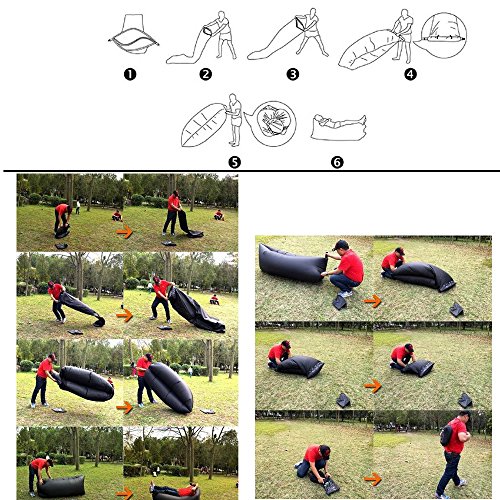 ❶ ❷ ❸ ❹

❺ ❻