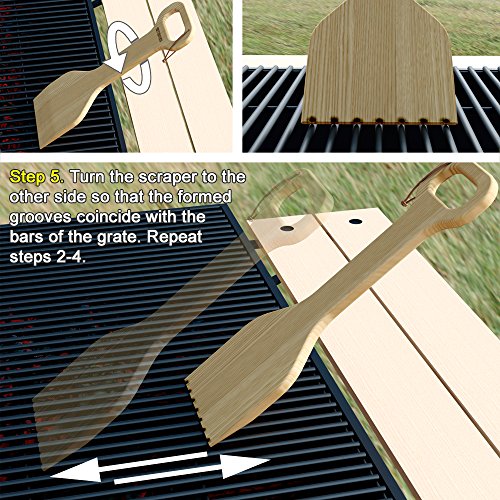 Step 5. Turn the scraper to the other side so that the formed grooves coincide with the bars of the grate. Repeat steps 2-4.