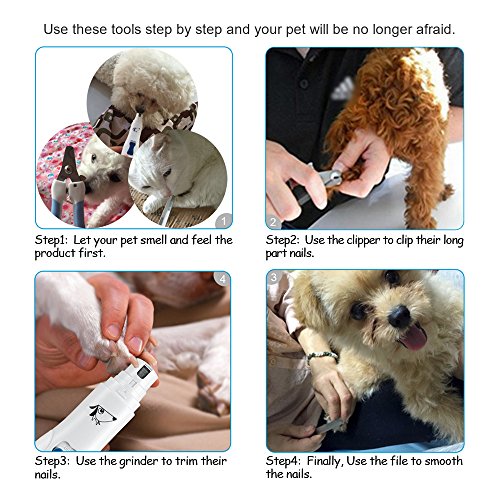 Use these tools step by step and your pet will be no longer afraid.

1

Step1: Let your pet smell and feel the product first.

2

Step2: Use the clipper to clip their long part nails.

4

Step3: Use the grinder to trim their nails.

3

Step4: Finally, Use the file to smooth the nails.