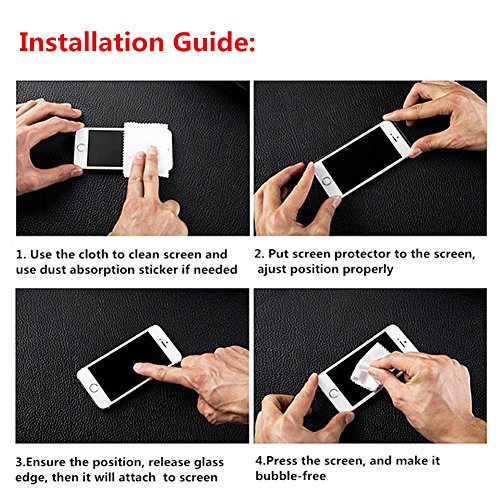 Installation Guide:

1. Use the cloth to clean screen and use dust absorption sticker if needed

2. Put screen protector to the screen, ajust position properly

3.Ensure the position, release glass edge, then it will attach to screen

4.Press the screen, and make it bubble-free