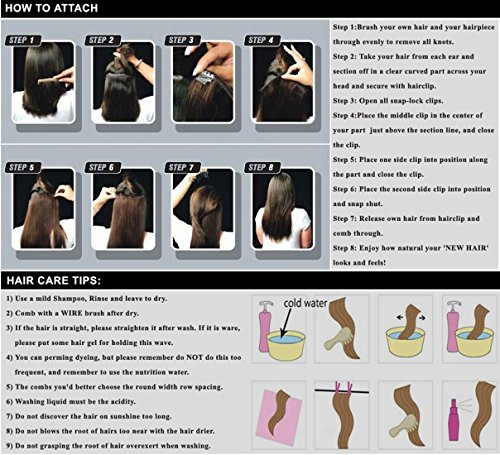 HOW TO ATTACH

STEP 1
STEP 2
STEP 3
STEP 4
STEP 5
STEP 6
STEP 7
STEP 8

Step 1:Brush your own hair and your hairpiece through evenly to remove all knots.

Step 2: Take your hair from each ear and section off in a clear curved part across your head and secure with hairclip.

Step 3: Open all snap-lock clips.

Step 4:Place the middle clip in the center of your part just above the section line, and close the clip.

Step 5: Place one side clip into position along the part and close the clip.

Step 6: Place the second side clip into position and snap shut.

Step 7: Release own hair from hairclip and comb through.

Step 8: Enjoy how natural your 'NEW HAIR' looks and feels!

HAIR CARE TIPS:

1) Use a mild Shampoo, Rinse and leave to dry.
2) Comb with a WIRE brush after dry.
3) If the hair is straight, please straighten it after wash. If it is ware, please put some hair gel for holding this wave.
4) You can perming dyeing, but please remember do NOT do this too frequent, and remember to use the nutrition water.
5) The combs you'd better choose the round width row spacing.
6) Washing liquid must be the acidity.
7) Do not discover the hair on sunshine too long.
8) Do not blows the root of hairs too near with the hair drier.
9) Do not grasping the root of hair overexert when washing.

cold water