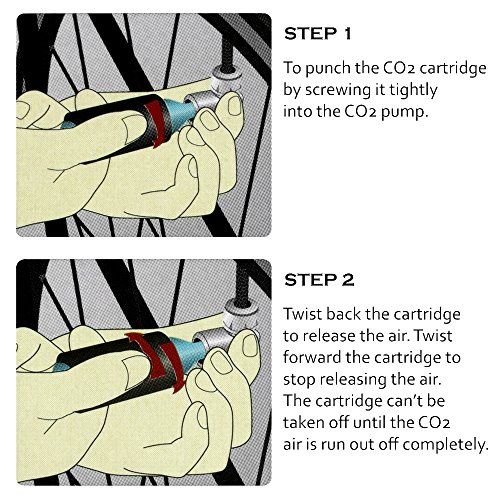 STEP 1

To punch the $CO_2$ cartridge by screwing it tightly into the $CO_2$ pump.

STEP 2

Twist back the cartridge to release the air. Twist forward the cartridge to stop releasing the air. The cartridge can't be taken off until the $CO_2$ air is run out off completely.