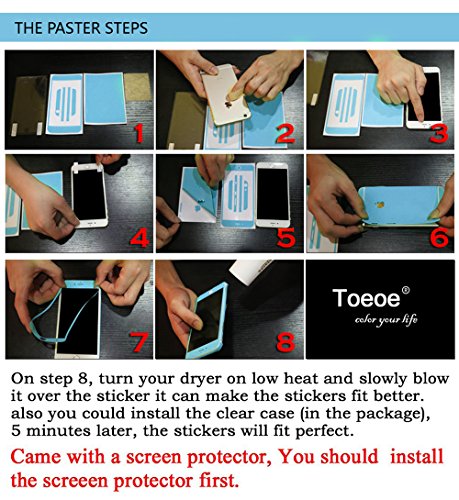 THE PASTER STEPS

1

2

3

4

5

6

7

8

Toeoe®
color your life

On step 8, turn your dryer on low heat and slowly blow it over the sticker it can make the stickers fit better. also you could install the clear case (in the package), 5 minutes later, the stickers will fit perfect.

Came with a screen protector, You should install the screeen protector first.