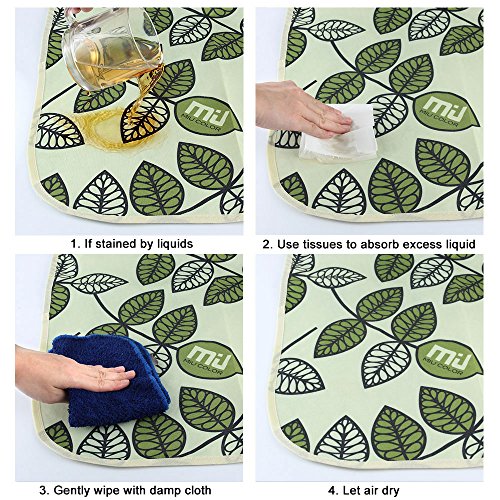 MIU
MIU COLOR

1. If stained by liquids

MIU
MIU COLOR

2. Use tissues to absorb excess liquid

MIU
MIU COLOR

3. Gently wipe with damp cloth

MIU
MIU COLOR

4. Let air dry