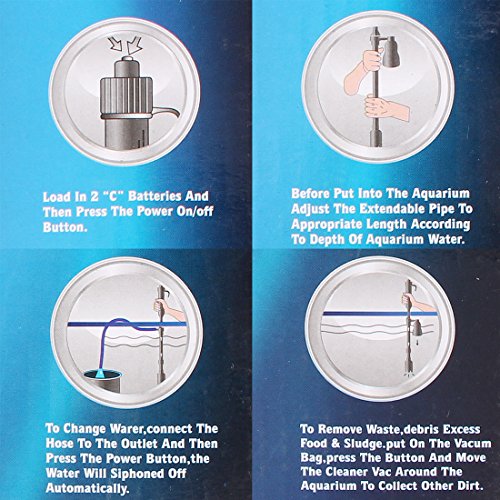 Load In 2 "C" Batteries And Then Press The Power On/off Button.

Before Put Into The Aquarium Adjust The Extendable Pipe To Appropriate Length According To Depth Of Aquarium Water.

To Change Warer,connect The Hose To The Outlet And Then Press The Power Button,the Water Will Siphoned Off Automatically.

To Remove Waste,debris Excess Food & Sludge.put On The Vacum Bag,press The Button And Move The Cleaner Vac Around The Aquarium To Collect Other Dirt.