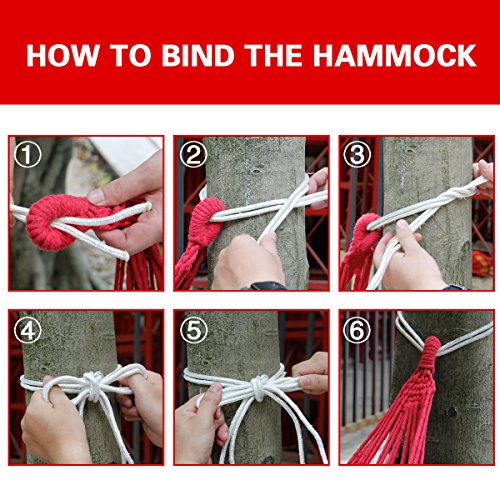 HOW TO BIND THE HAMMOCK

①

②

③

④

⑤

⑥