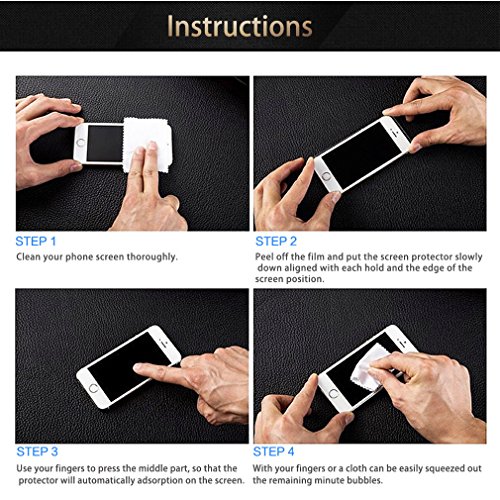 Instructions

STEP 1
Clean your phone screen thoroughly.

STEP 2
Peel off the film and put the screen protector slowly down aligned with each hold and the edge of the screen position.

STEP 3
Use your fingers to press the middle part, so that the protector will automatically adsorption on the screen.

STEP 4
With your fingers or a cloth can be easily squeezed out the remaining minute bubbles.