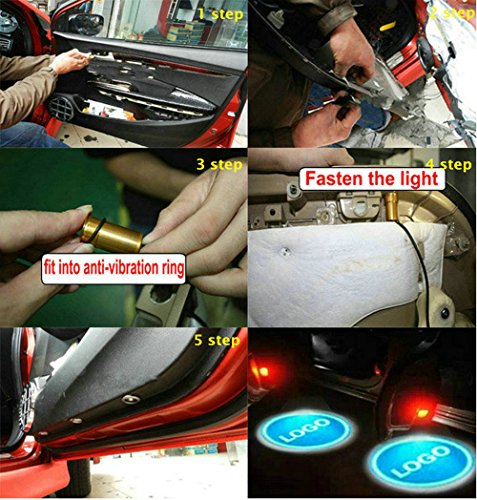 1 step

2 step

3 step

fit into anti-vibration ring

4 step

Fasten the light

5 step

LOGO

LOGO