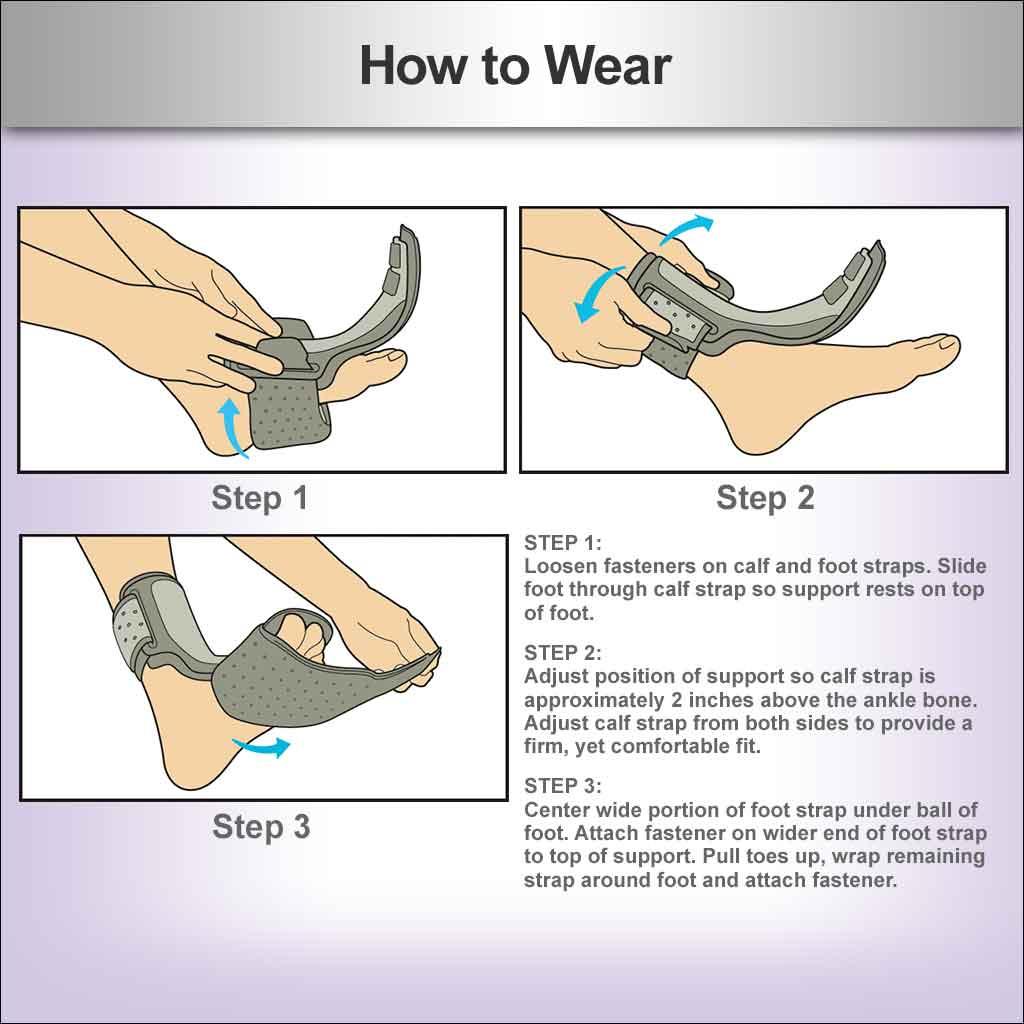 How to Wear

Step 1

Step 2

Step 3

STEP 1:
Loosen fasteners on calf and foot straps. Slide foot through calf strap so support rests on top of foot.

STEP 2:
Adjust position of support so calf strap is approximately 2 inches above the ankle bone. Adjust calf strap from both sides to provide a firm, yet comfortable fit.

STEP 3:
Center wide portion of foot strap under ball of foot. Attach fastener on wider end of foot strap to top of support. Pull toes up, wrap remaining strap around foot and attach fastener.