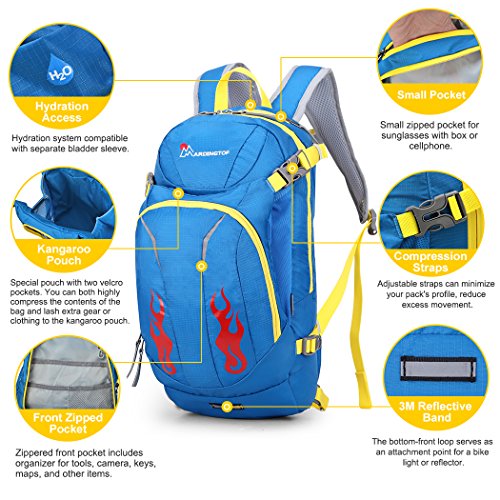 $H_2O$

Hydration Access

Hydration system compatible with separate bladder sleeve.

Kangaroo Pouch

Special pouch with two velcro pockets. You can both highly compress the contents of the bag and lash extra gear or clothing to the kangaroo pouch.

Front Zipped Pocket

Zippered front pocket includes organizer for tools, camera, keys, maps, and other items.

MARDINGTOP

Small Pocket

Small zipped pocket for sunglasses with box or cellphone.

Compression Straps

Adjustable straps can minimize your pack's profile, reduce excess movement.

3M Reflective Band

The bottom-front loop serves as an attachment point for a bike light or reflector.