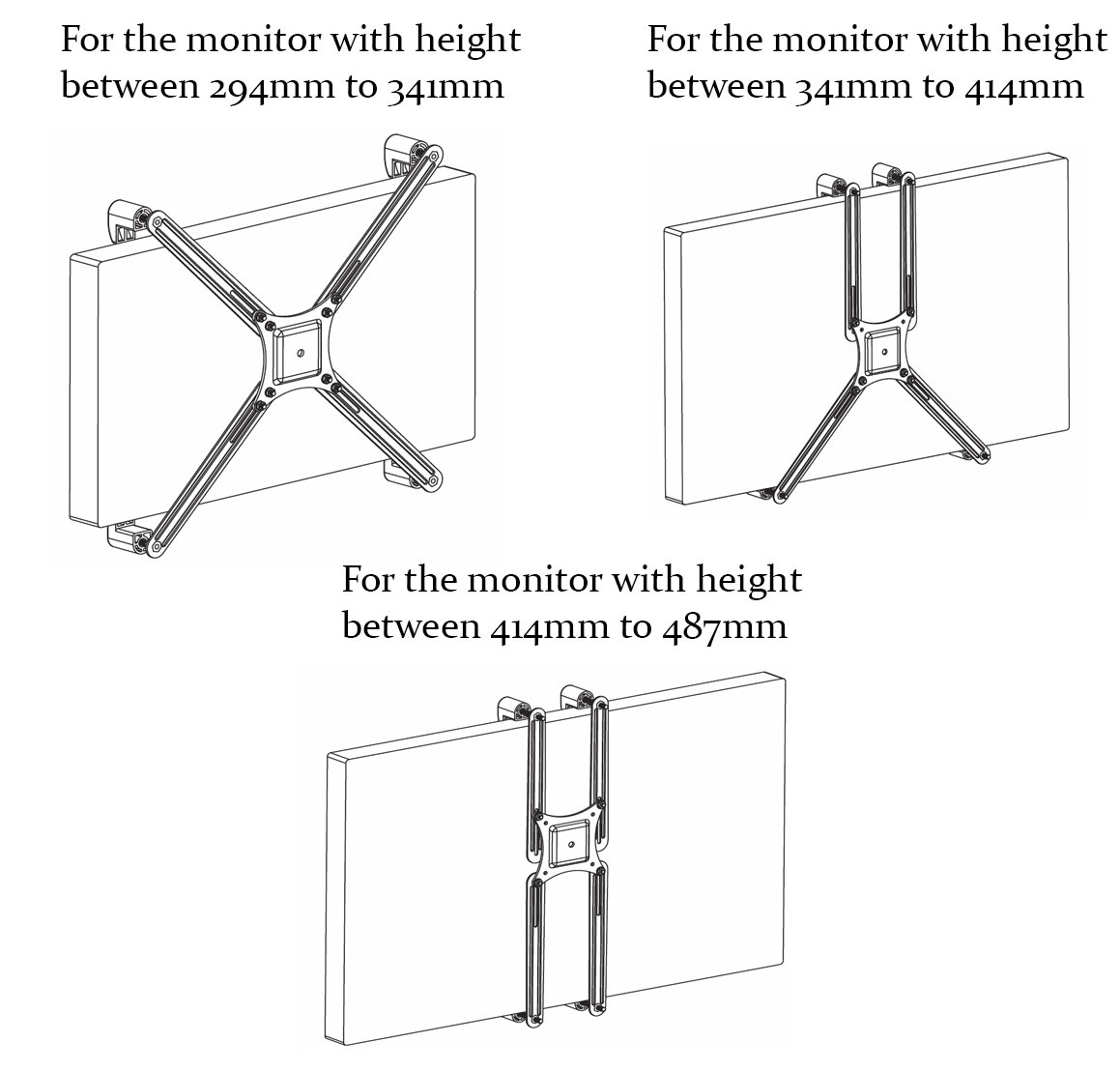 For the monitor with height between 294mm to 341mm

For the monitor with height between 341mm to 414mm

For the monitor with height between 414mm to 487mm