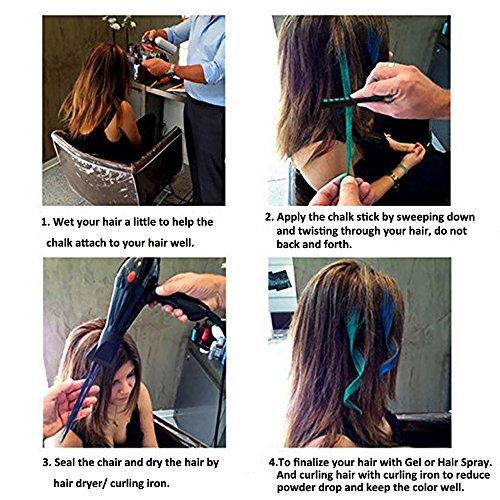 1. Wet your hair a little to help the chalk attach to your hair well.

2. Apply the chalk stick by sweeping down and twisting through your hair, do not back and forth.

3. Seal the chair and dry the hair by hair dryer/ curling iron.

4.To finalize your hair with Gel or Hair Spray. And curling hair with curling iron to reduce powder drop and keep the color well.