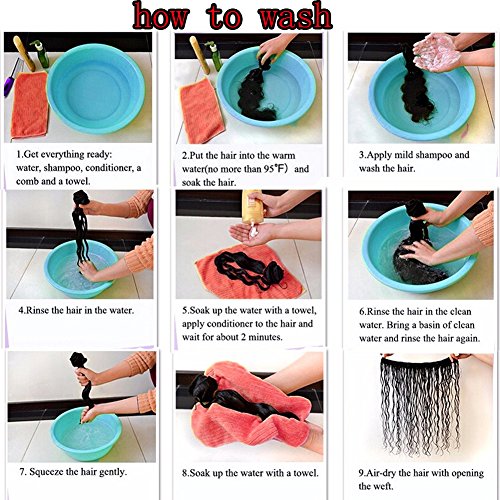 how to wash

1.Get everything ready: water, shampoo, conditioner, a comb and a towel.

2.Put the hair into the warm water(no more than 95°F） and soak the hair.

3.Apply mild shampoo and wash the hair.

4.Rinse the hair in the water.

5.Soak up the water with a towel, apply conditioner to the hair and wait for about 2 minutes.

6.Rinse the hair in the clean water. Bring a basin of clean water and rinse the hair again.

7. Squeeze the hair gently.

8.Soak up the water with a towel.

9.Air-dry the hair with opening the weft.