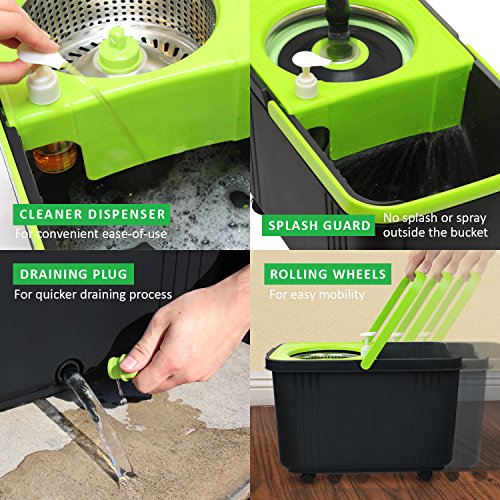 CLEANER DISPENSER
For convenient ease-of-use

SPLASH GUARD
No splash or spray outside the bucket

DRAINING PLUG
For quicker draining process

ROLLING WHEELS
For easy mobility