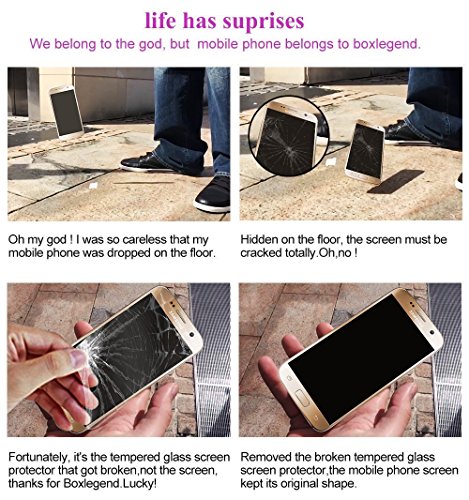 life has suprises

We belong to the god, but mobile phone belongs to boxlegend.

Oh my god ! I was so careless that my mobile phone was dropped on the floor.

Hidden on the floor, the screen must be cracked totally.Oh,no !

Fortunately, it's the tempered glass screen protector that got broken,not the screen, thanks for Boxlegend.Lucky!

Removed the broken tempered glass screen protector,the mobile phone screen kept its original shape.