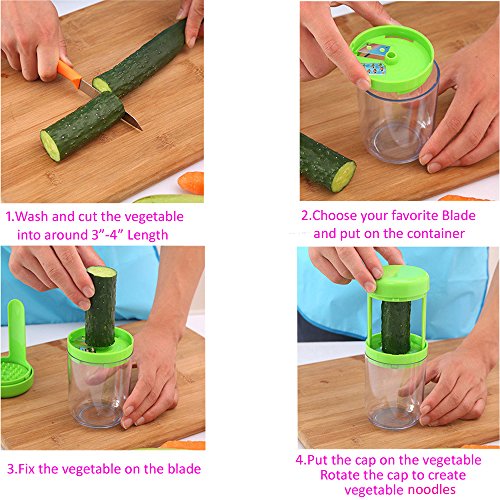 1.Wash and cut the vegetable into around 3”-4” Length

2.Choose your favorite Blade and put on the container

3.Fix the vegetable on the blade

4.Put the cap on the vegetable Rotate the cap to create vegetable noodles