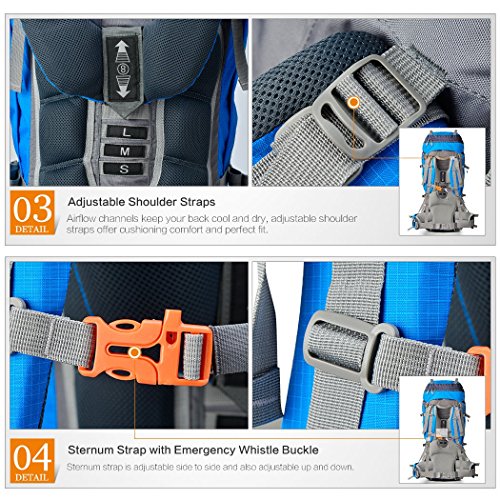 8

L

M

S

03
DETAIL

Adjustable Shoulder Straps

Airflow channels keep your back cool and dry, adjustable shoulder straps offer cushioning comfort and perfect fit.

04
DETAIL

Sternum Strap with Emergency Whistle Buckle

Sternum strap is adjustable side to side and also adjustable up and down.