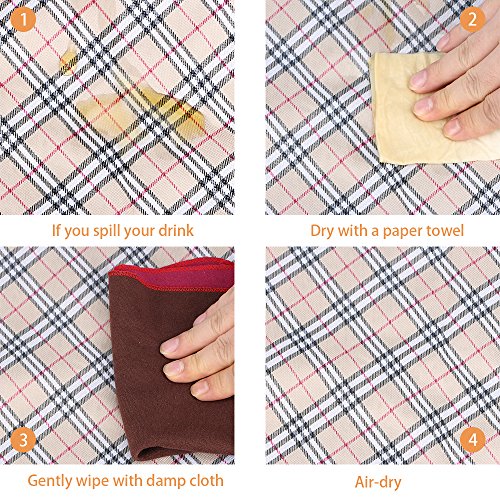 1

If you spill your drink

2

Dry with a paper towel

3

Gently wipe with damp cloth

4

Air-dry