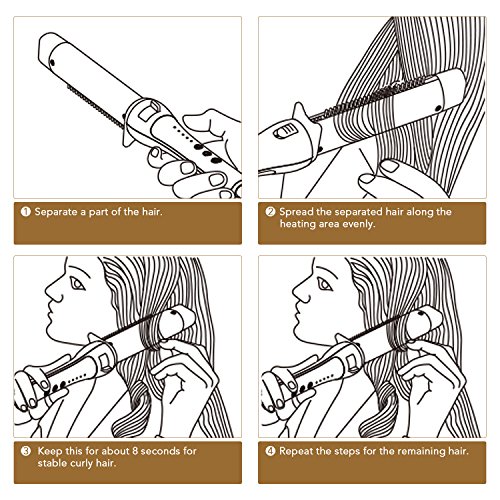 ❶ Separate a part of the hair.

❷ Spread the separated hair along the heating area evenly.

❸ Keep this for about 8 seconds for stable curly hair.

❹ Repeat the steps for the remaining hair.